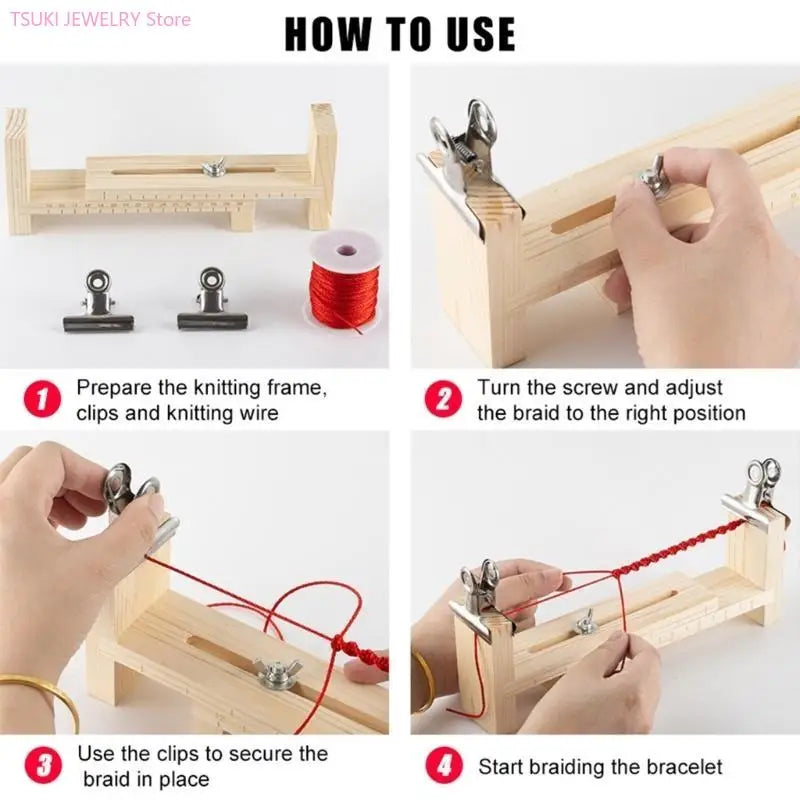 TSUKI JEWELRY Store

HOW TO USE

1 Prepare the knitting frame, clips and knitting wire

2 Turn the screw and adjust the braid to the right position

3 Use the clips to secure the braid in place

4 Start braiding the bracelet